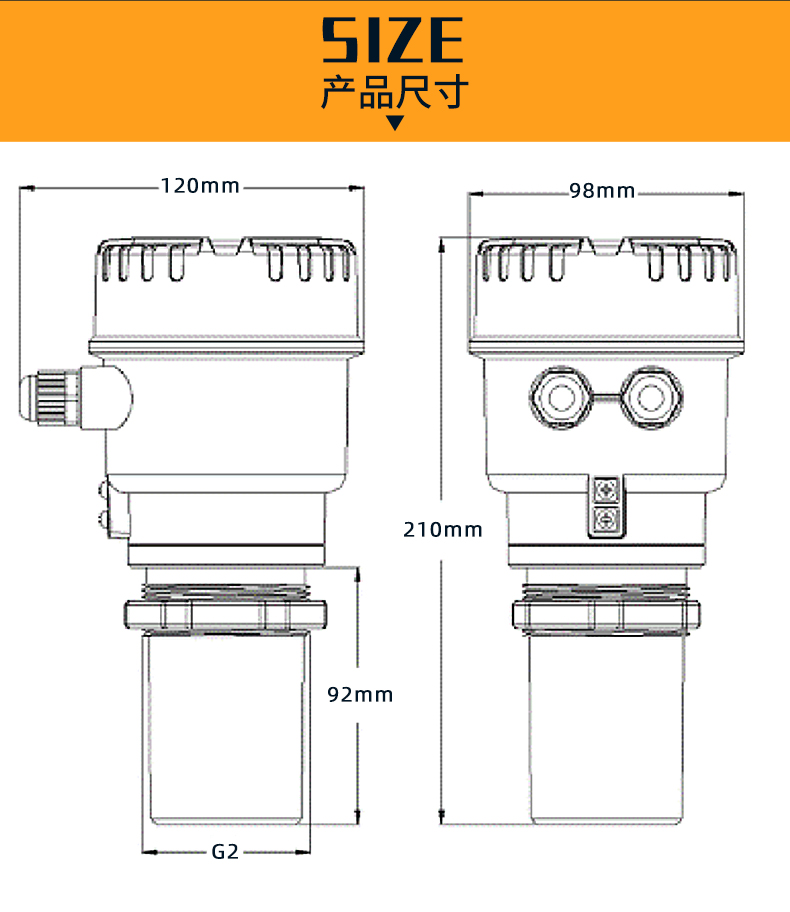 SIZE
产品尺寸

120mm

98mm

210mm

92mm

G2